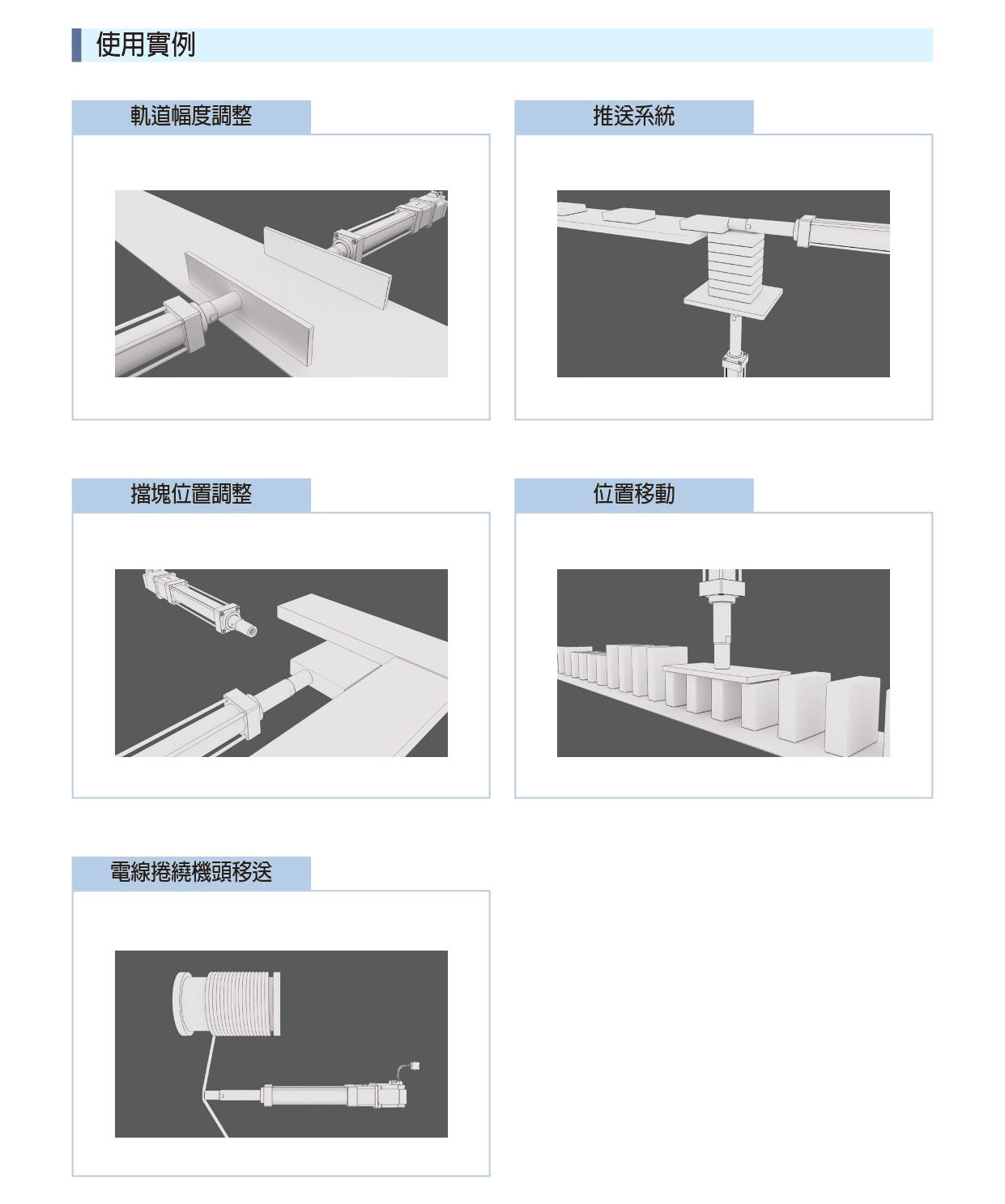 使用實例

軌道幅度調整

推送系統

擋塊位置調整

位置移動

電線捲繞機頭移送