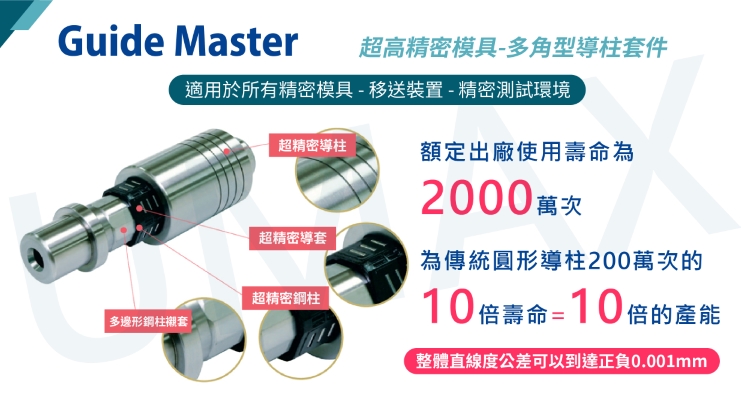 Guide Master

超高精密模具-多角型導柱套件

適用於所有精密模具 - 移送裝置 - 精密測試環境

超精密導柱

超精密導套

超精密鋼柱

多邊形鋼柱襯套

額定出廠使用壽命為

2000萬次

為傳統圓形導柱200萬次的

10倍壽命=10倍的產能

整體直線度公差可以到達正負0.001mm

UMAX