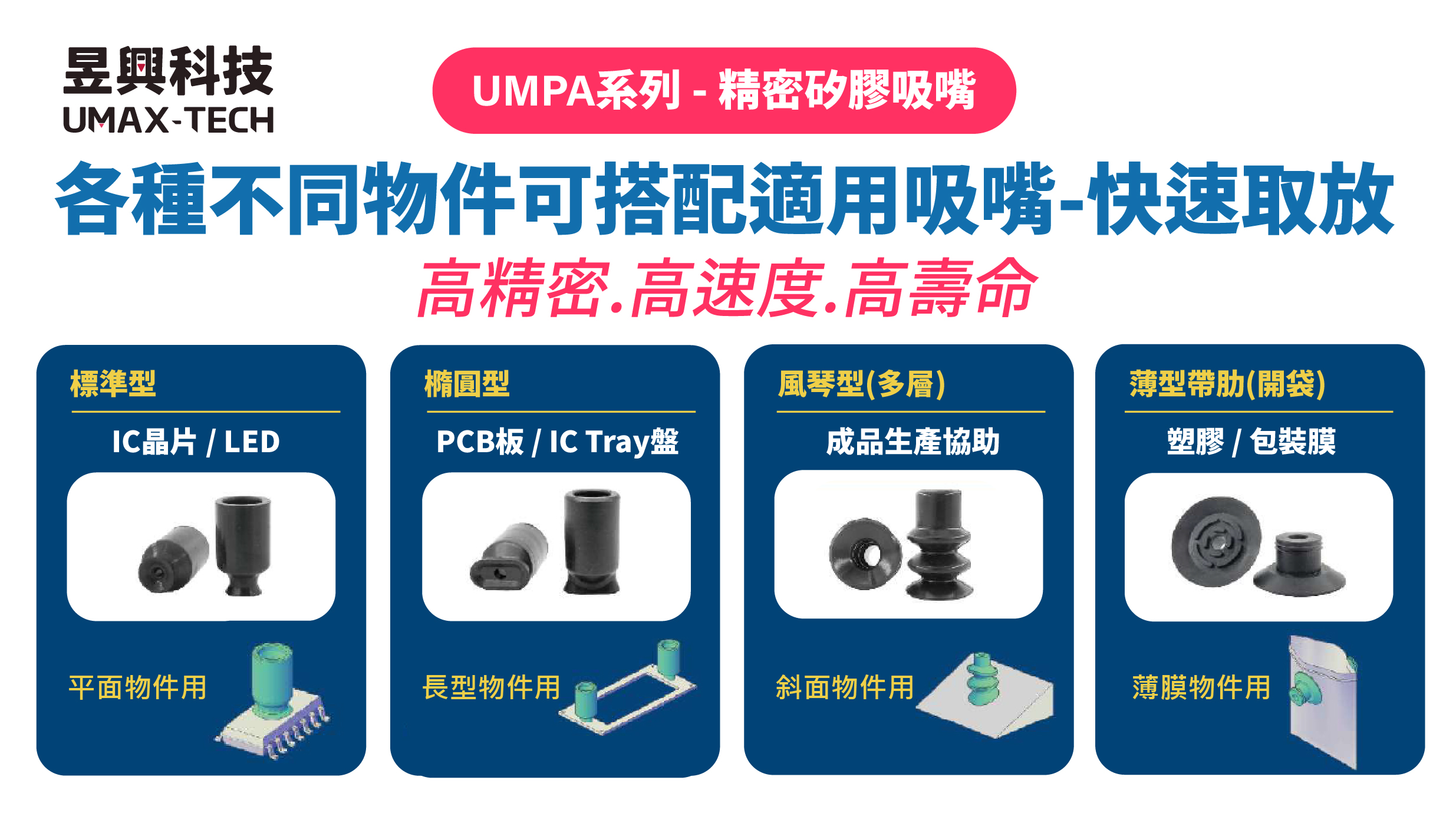 昱興科技
UMAX-TECH

UMPA系列 - 精密矽膠吸嘴

各種不同物件可搭配適用吸嘴-快速取放

高精密.高速度.高壽命

標準型

IC晶片 / LED

平面物件用

橢圓型

PCB板 / IC Tray盤

長型物件用

風琴型(多層)

成品生產協助

斜面物件用

薄型帶肋(開袋)

塑膠 / 包裝膜

薄膜物件用