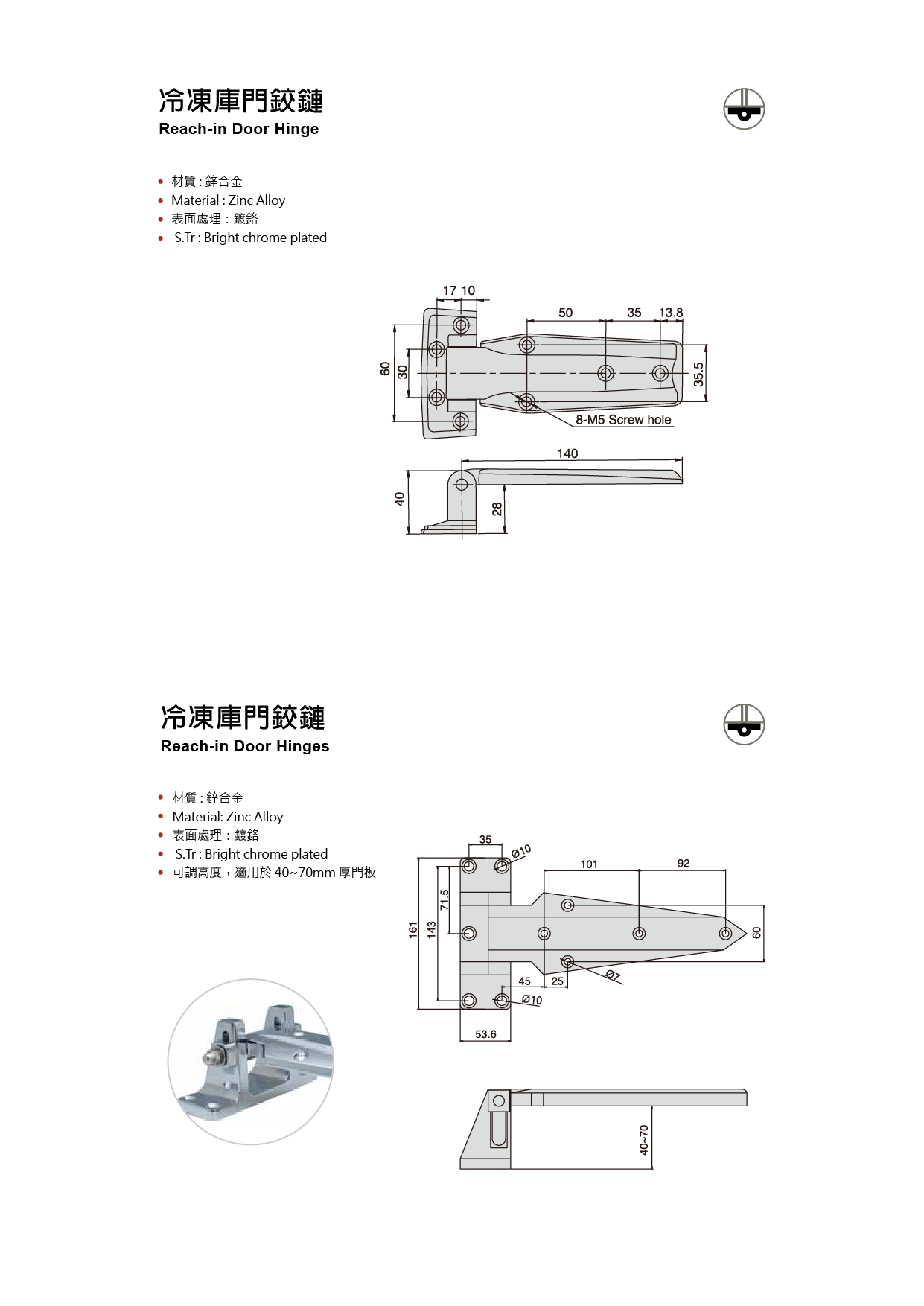 冷凍庫門鉸鏈
Reach-in Door Hinge

• 材質 : 鋅合金
• Material : Zinc Alloy
• 表面處理 : 鍍鉻
• S.Tr : Bright chrome plated

17 10
50 35 13.8
60
30
35.5
8-M5 Screw hole
140
40
28

冷凍庫門鉸鏈
Reach-in Door Hinges

• 材質 : 鋅合金
• Material: Zinc Alloy
• 表面處理 : 鍍鉻
• S.Tr : Bright chrome plated
• 可調高度，適用於 40~70mm 厚門板

35
Ø10
101
92
161
143
71.5
60
45
25
Ø7
Ø10
53.6
40~70